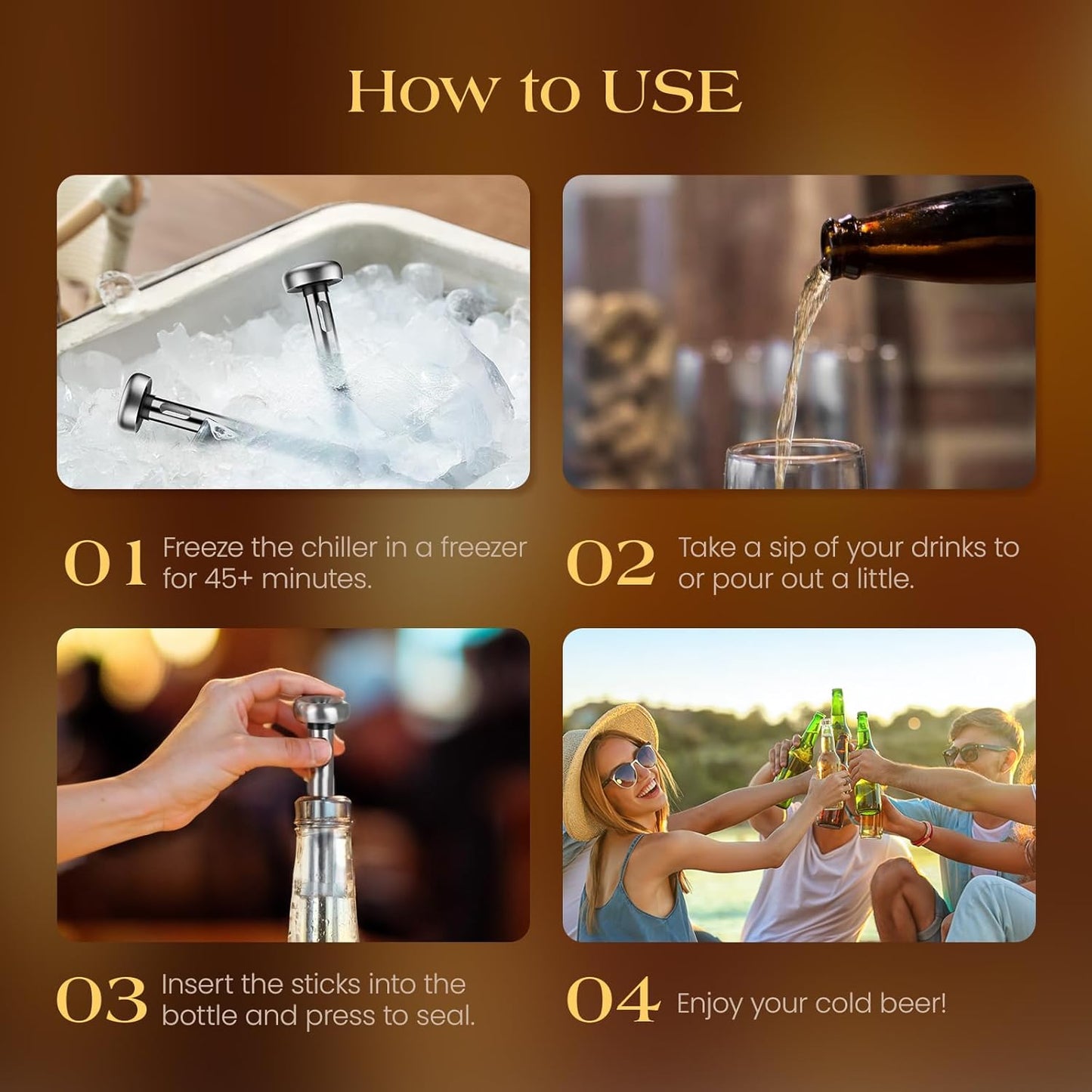 How to USE

01 Freeze the chiller in a freezer for 45+ minutes.

02 Take a sip of your drinks to or pour out a little.

03 Insert the sticks into the bottle and press to seal.

04 Enjoy your cold beer!